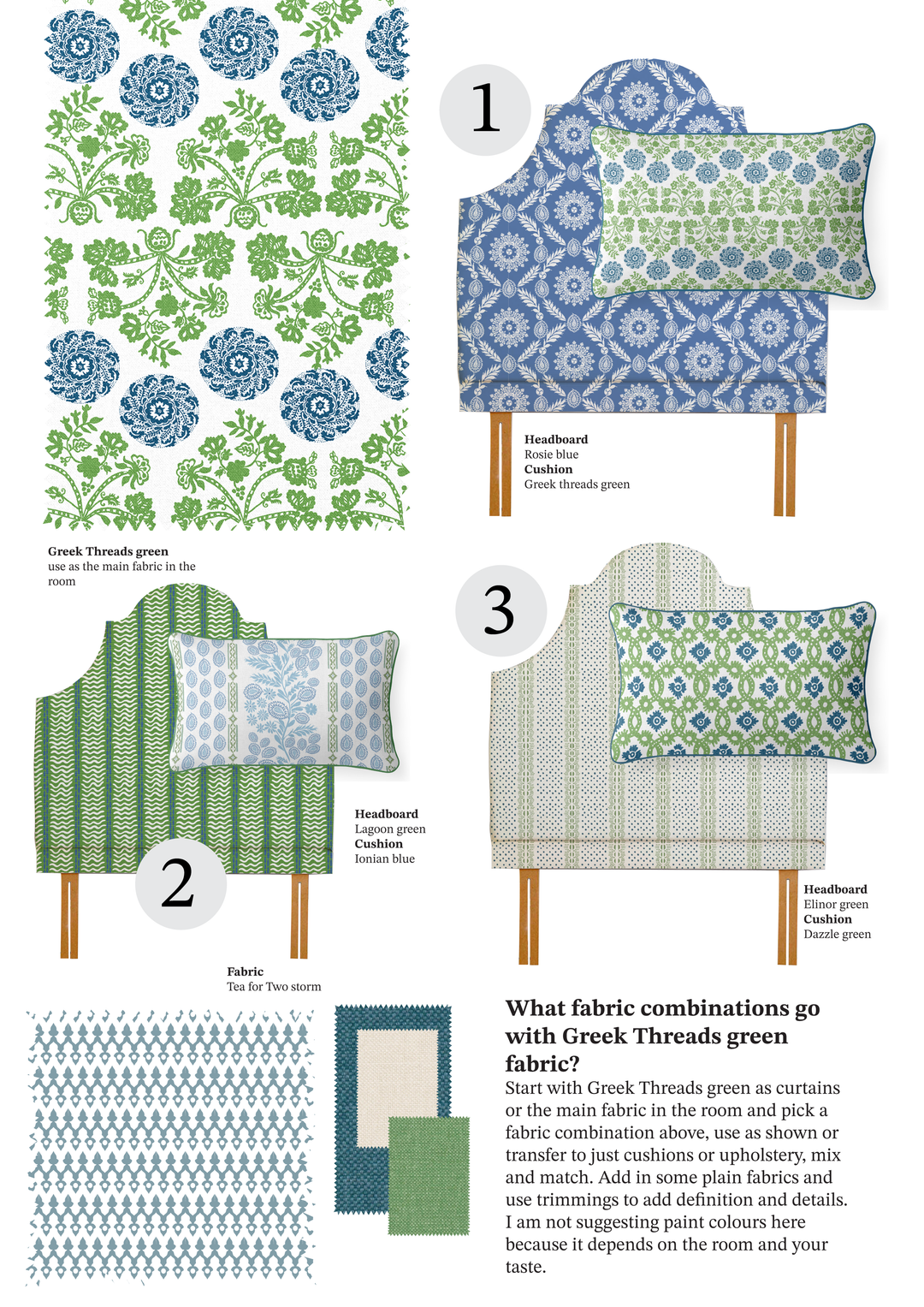 1

Headboard
Rosie blue
Cushion
Greek threads green

Greek Threads green
use as the main fabric in the room

3

Headboard
Lagoon green
Cushion
Ionian blue

2

Headboard
Elinor green
Cushion
Dazzle green

Fabric
Tea for Two storm

What fabric combinations go with Greek Threads green fabric?

Start with Greek Threads green as curtains or the main fabric in the room and pick a fabric combination above, use as shown or transfer to just cushions or upholstery, mix and match. Add in some plain fabrics and use trimmings to add definition and details. I am not suggesting paint colours here because it depends on the room and your taste.