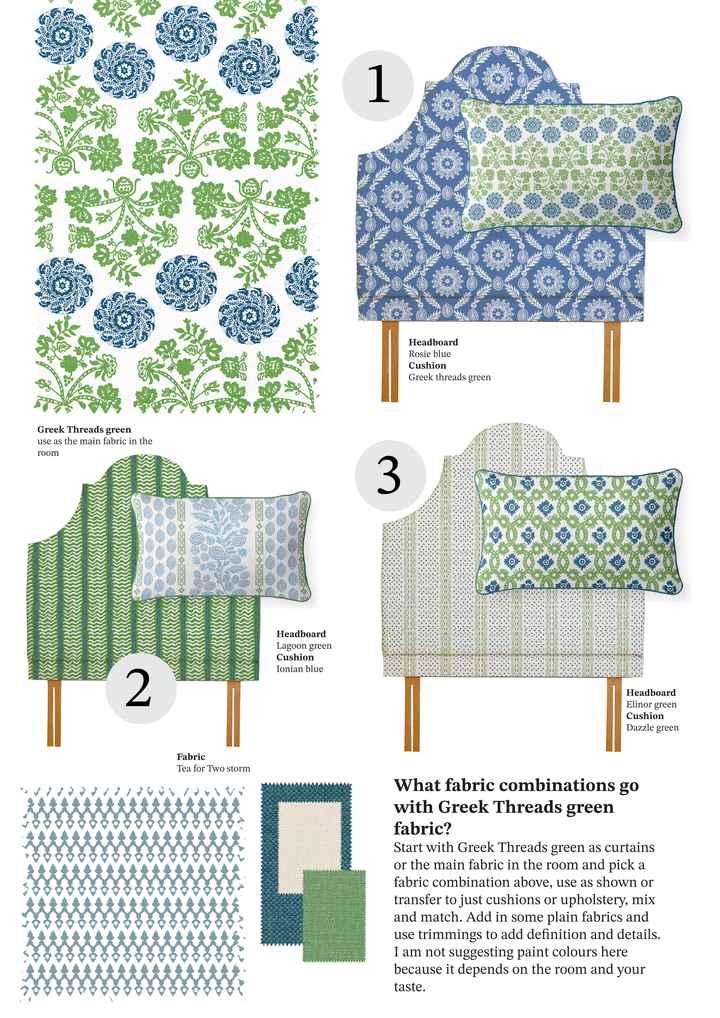 1

Headboard
Rosie blue
Cushion
Greek threads green

Greek Threads green
use as the main fabric in the room

3

Headboard
Lagoon green
Cushion
Ionian blue

2

Headboard
Elinor green
Cushion
Dazzle green

Fabric
Tea for Two storm

What fabric combinations go with Greek Threads green fabric?

Start with Greek Threads green as curtains or the main fabric in the room and pick a fabric combination above, use as shown or transfer to just cushions or upholstery, mix and match. Add in some plain fabrics and use trimmings to add definition and details. I am not suggesting paint colours here because it depends on the room and your taste.