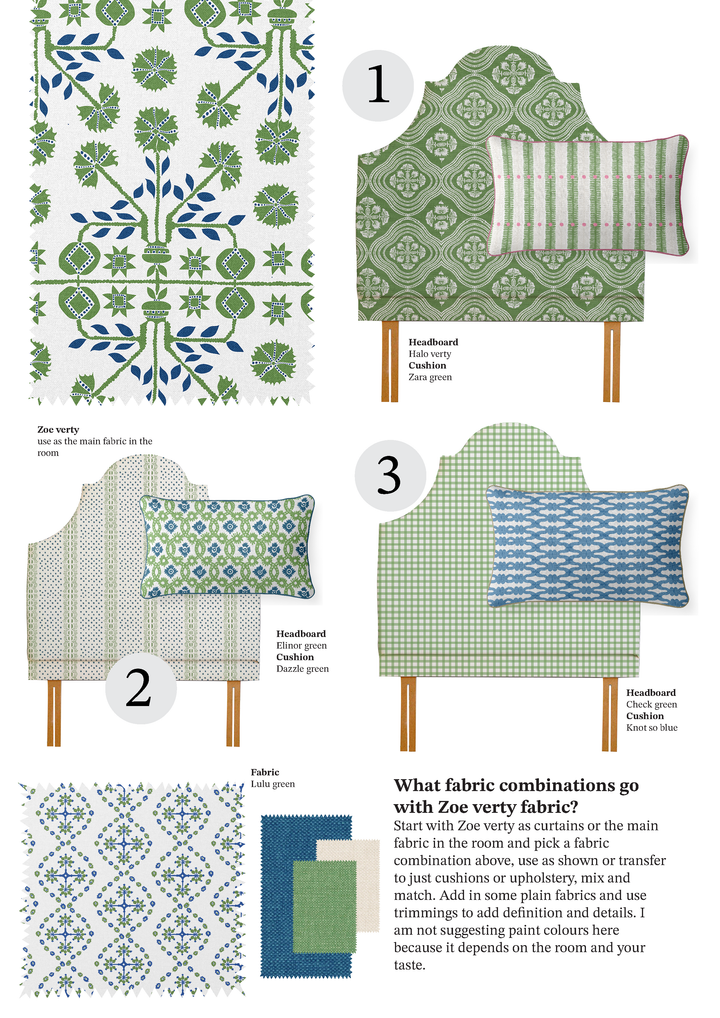 1

Headboard
Halo verty
Cushion
Zara green

Zoe verty
use as the main fabric in the room

3

Headboard
Elinor green
Cushion
Dazzle green

2

Headboard
Check green
Cushion
Knot so blue

Fabric
Lulu green

What fabric combinations go with Zoe verty fabric?

Start with Zoe verty as curtains or the main fabric in the room and pick a fabric combination above, use as shown or transfer to just cushions or upholstery, mix and match. Add in some plain fabrics and use trimmings to add definition and details. I am not suggesting paint colours here because it depends on the room and your taste.